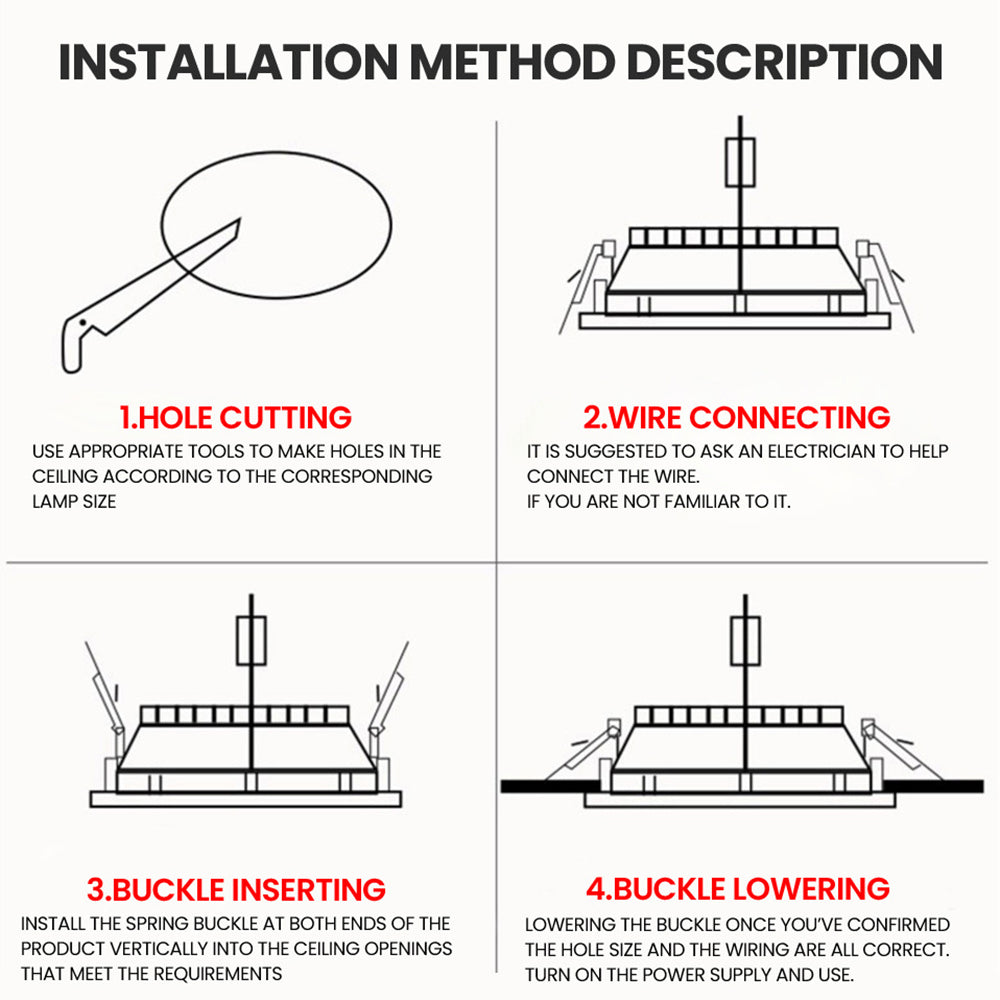 INSTALLATION METHOD DESCRIPTION

1.HOLE CUTTING

USE APPROPRIATE TOOLS TO MAKE HOLES IN THE CEILING ACCORDING TO THE CORRESPONDING LAMP SIZE

2.WIRE CONNECTING

IT IS SUGGESTED TO ASK AN ELECTRICIAN TO HELP CONNECT THE WIRE.
IF YOU ARE NOT FAMILIAR TO IT.

3.BUCKLE INSERTING

INSTALL THE SPRING BUCKLE AT BOTH ENDS OF THE PRODUCT VERTICALLY INTO THE CEILING OPENINGS THAT MEET THE REQUIREMENTS

4.BUCKLE LOWERING

LOWERING THE BUCKLE ONCE YOU'VE CONFIRMED THE HOLE SIZE AND THE WIRING ARE ALL CORRECT. TURN ON THE POWER SUPPLY AND USE.