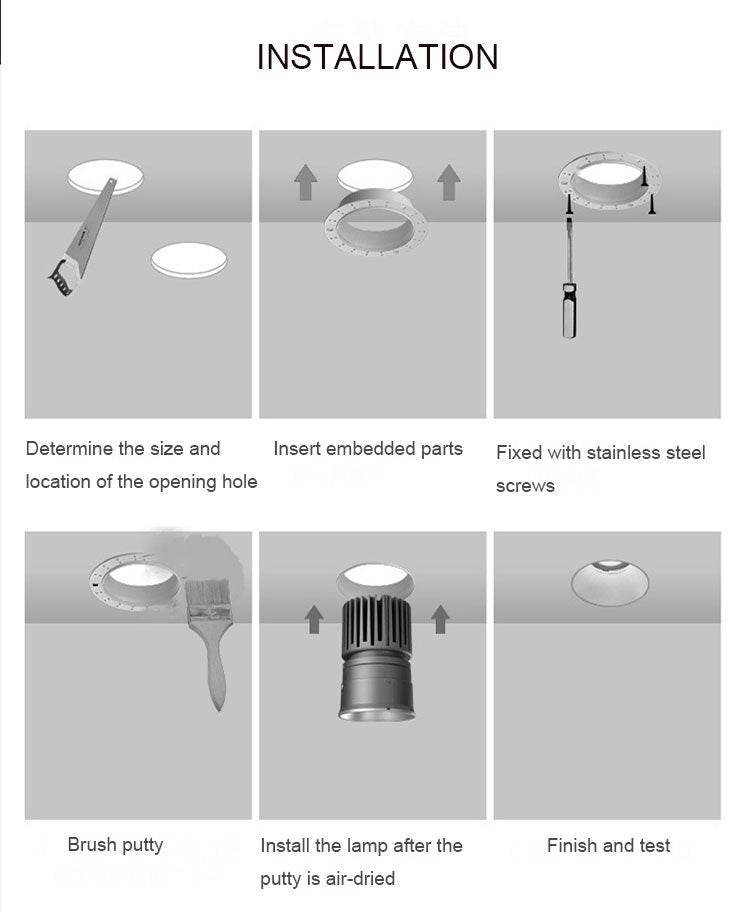 INSTALLATION

Determine the size and location of the opening hole

Insert embedded parts

Fixed with stainless steel screws

Brush putty

Install the lamp after the putty is air-dried

Finish and test