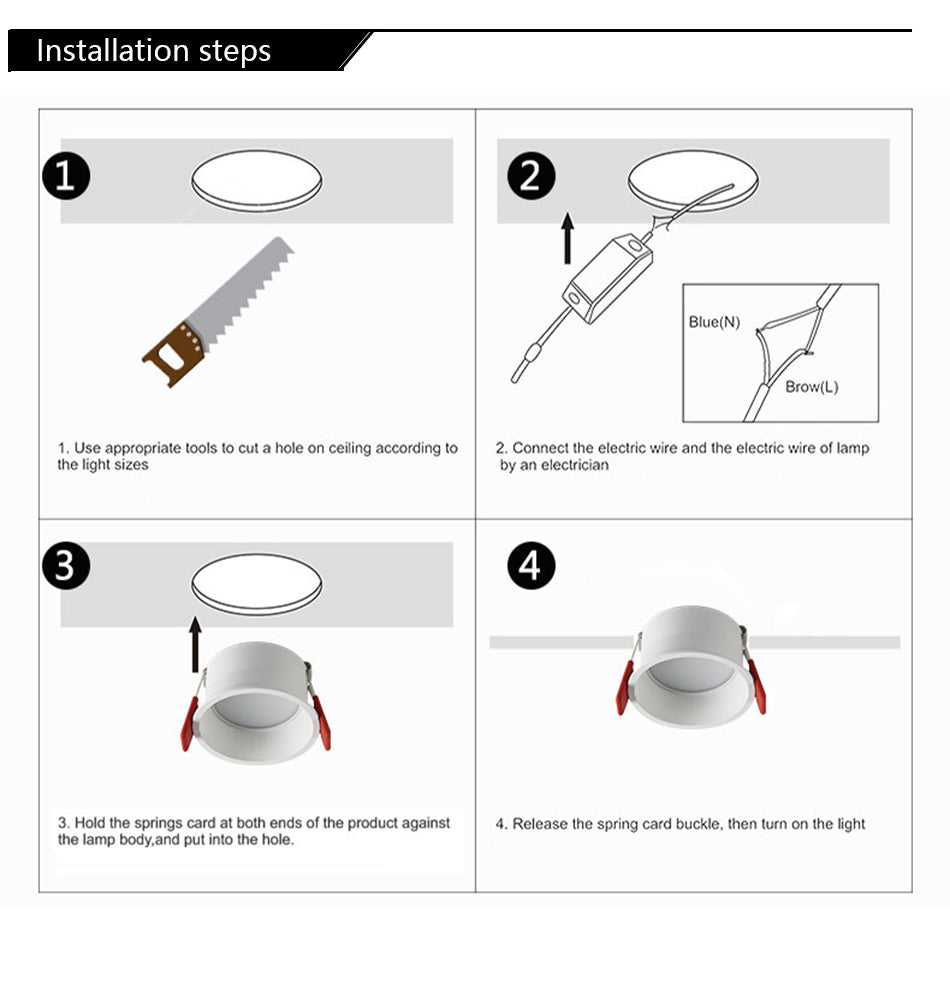 Installation steps

1

1. Use appropriate tools to cut a hole on ceiling according to the light sizes

2

Blue(N)

Brow(L)

2. Connect the electric wire and the electric wire of lamp by an electrician

3

3. Hold the springs card at both ends of the product against the lamp body,and put into the hole.

4

4. Release the spring card buckle, then turn on the light