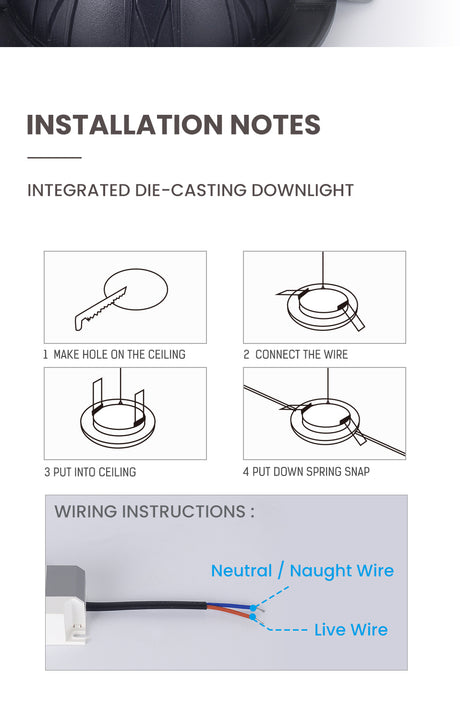 INSTALLATION NOTES

INTEGRATED DIE-CASTING DOWNLIGHT

1 MAKE HOLE ON THE CEILING

2 CONNECT THE WIRE

3 PUT INTO CEILING

4 PUT DOWN SPRING SNAP

WIRING INSTRUCTIONS :

Neutral / Naught Wire

Live Wire