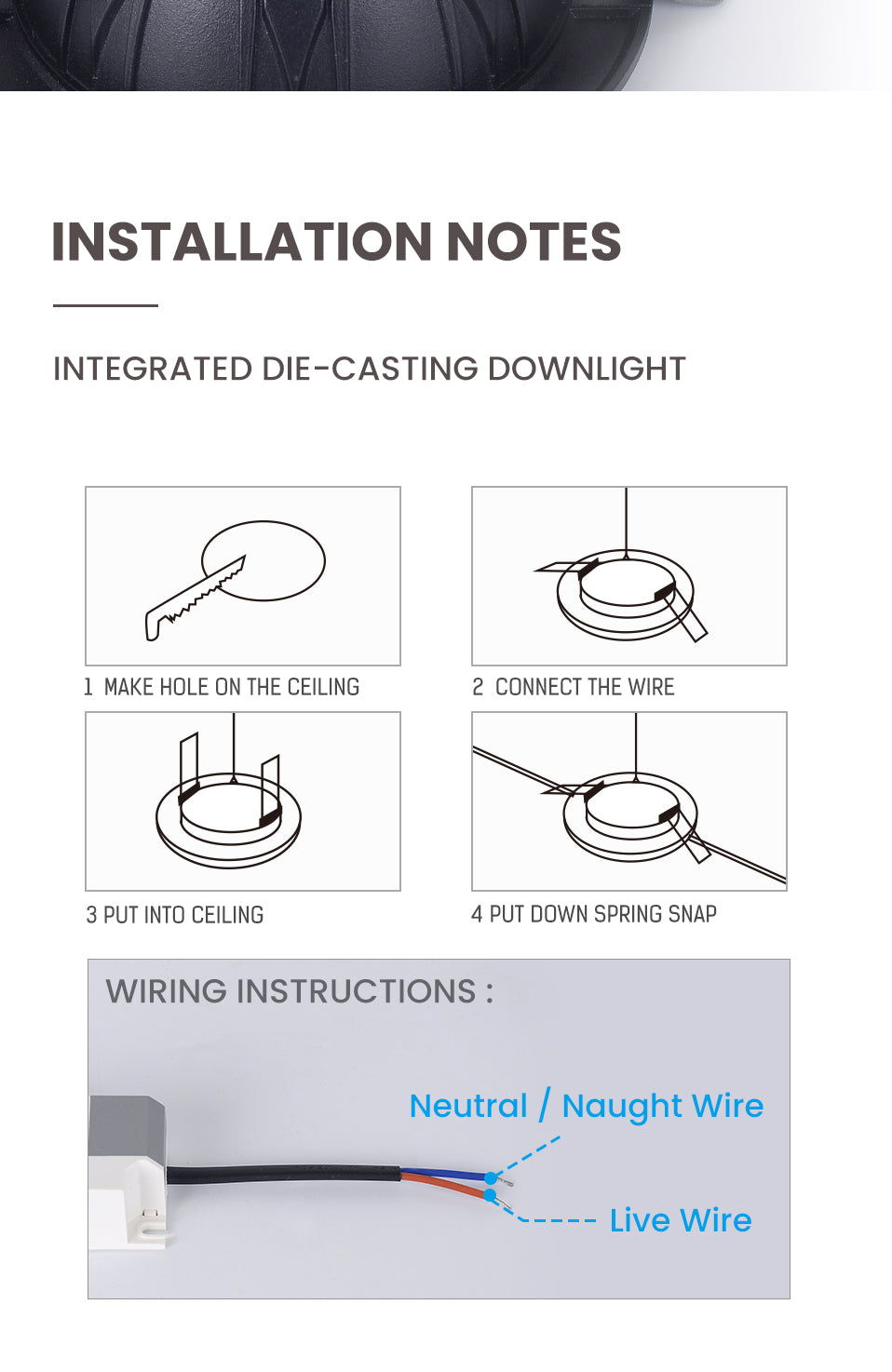 INSTALLATION NOTES

INTEGRATED DIE-CASTING DOWNLIGHT

1 MAKE HOLE ON THE CEILING

2 CONNECT THE WIRE

3 PUT INTO CEILING

4 PUT DOWN SPRING SNAP

WIRING INSTRUCTIONS :

Neutral / Naught Wire

Live Wire