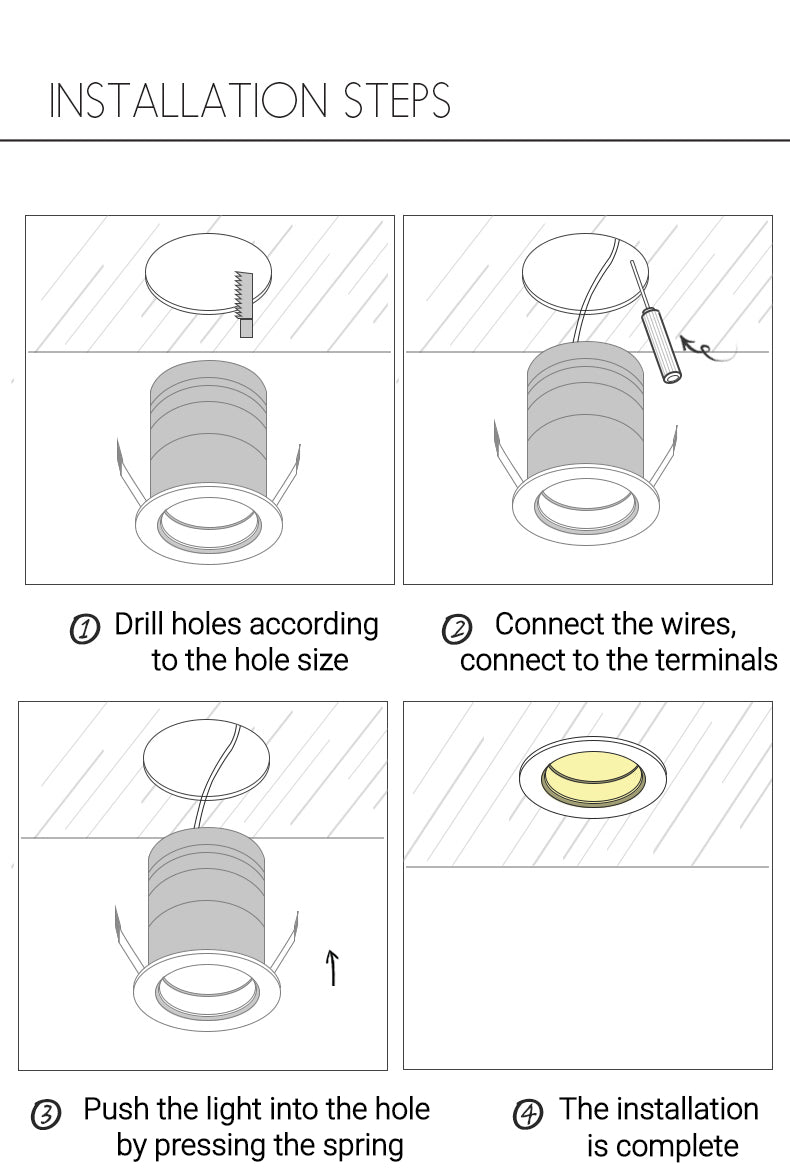 INSTALLATION STEPS

① Drill holes according to the hole size

② Connect the wires, connect to the terminals

③ Push the light into the hole by pressing the spring

④ The installation is complete