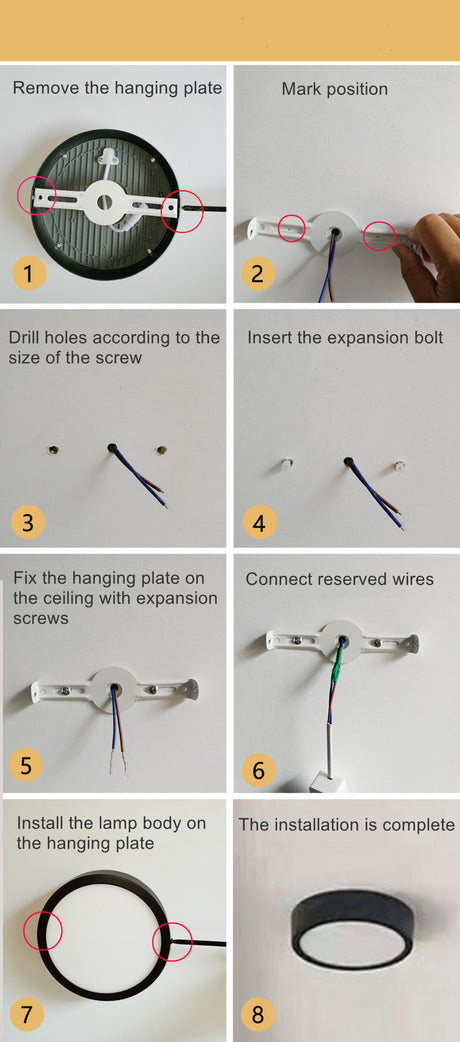 Remove the hanging plate

1

Mark position

2

Drill holes according to the size of the screw

3

Insert the expansion bolt

4

Fix the hanging plate on the ceiling with expansion screws

5

Connect reserved wires

6

Install the lamp body on the hanging plate

7

The installation is complete

8