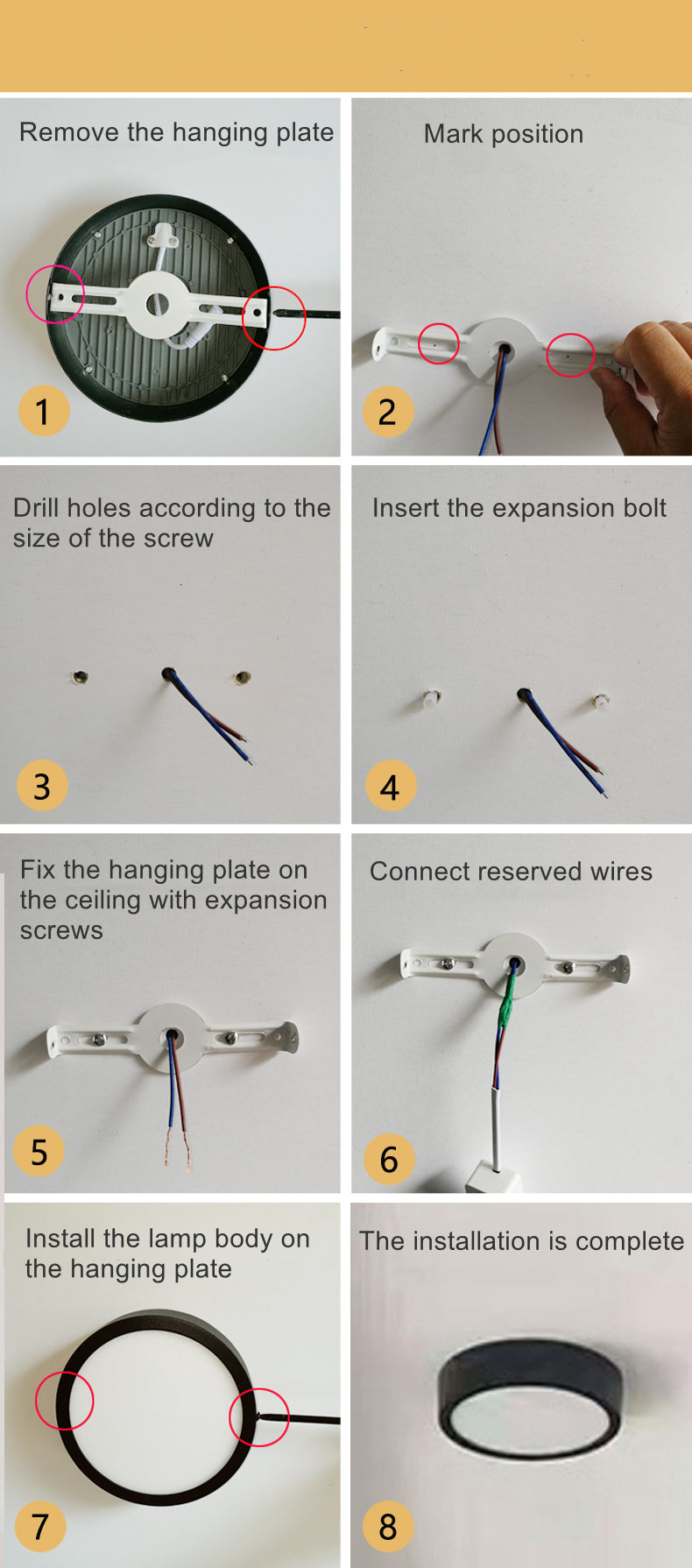 Remove the hanging plate

1

Mark position

2

Drill holes according to the size of the screw

3

Insert the expansion bolt

4

Fix the hanging plate on the ceiling with expansion screws

5

Connect reserved wires

6

Install the lamp body on the hanging plate

7

The installation is complete

8