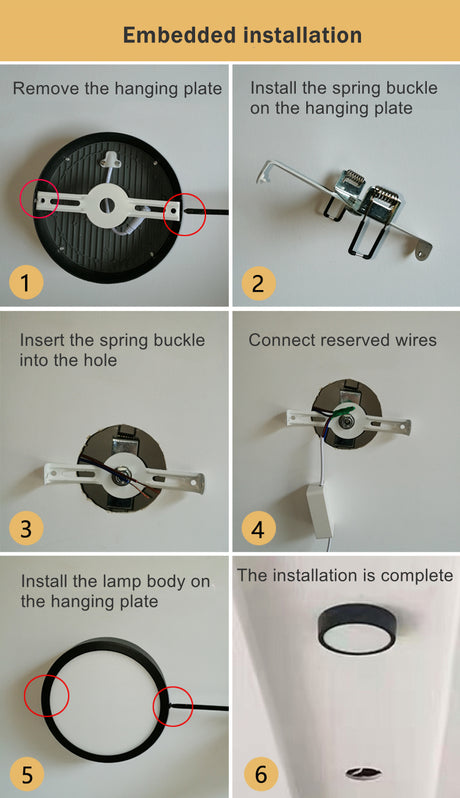 Embedded installation

Remove the hanging plate

1

Install the spring buckle on the hanging plate

2

Insert the spring buckle into the hole

3

Connect reserved wires

4

Install the lamp body on the hanging plate

5

The installation is complete

6