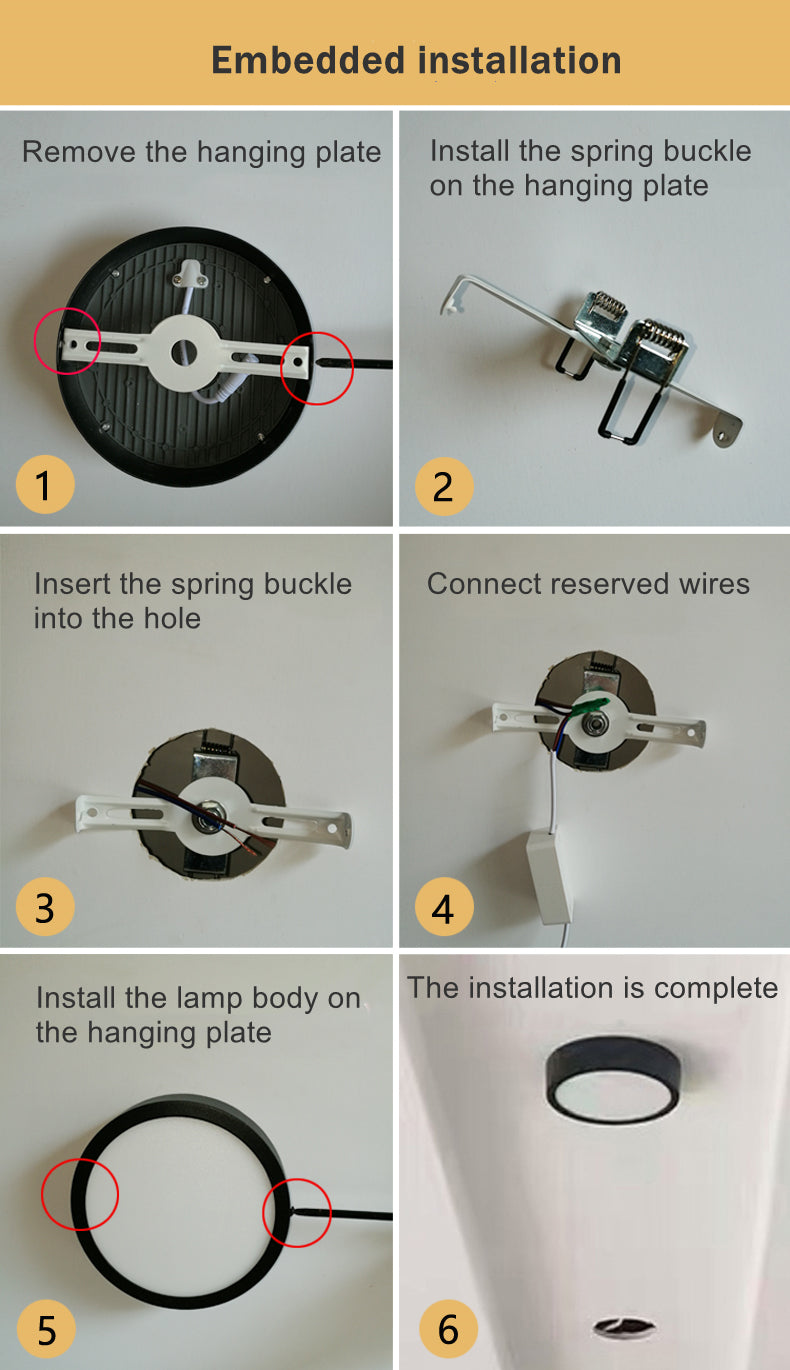 Embedded installation

Remove the hanging plate

1

Install the spring buckle on the hanging plate

2

Insert the spring buckle into the hole

3

Connect reserved wires

4

Install the lamp body on the hanging plate

5

The installation is complete

6