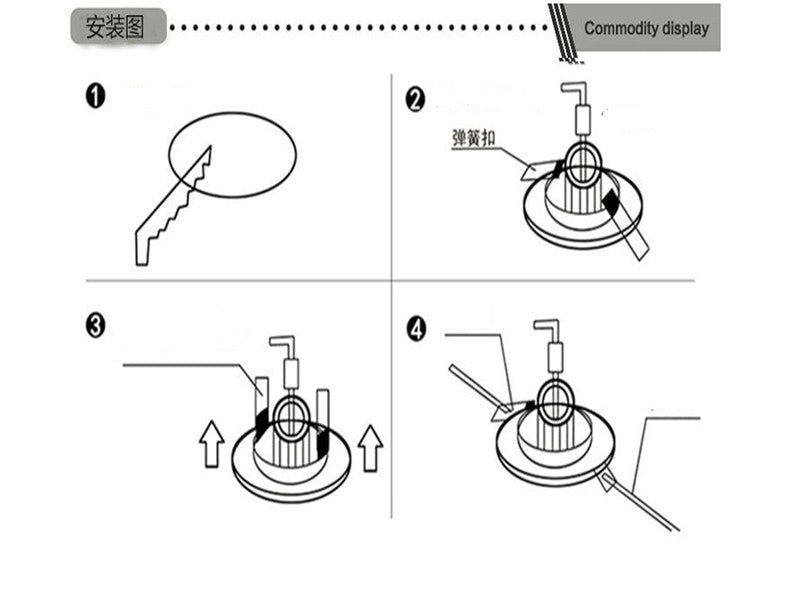 安装图

Commodity display

1

2

弹簧扣

3

4