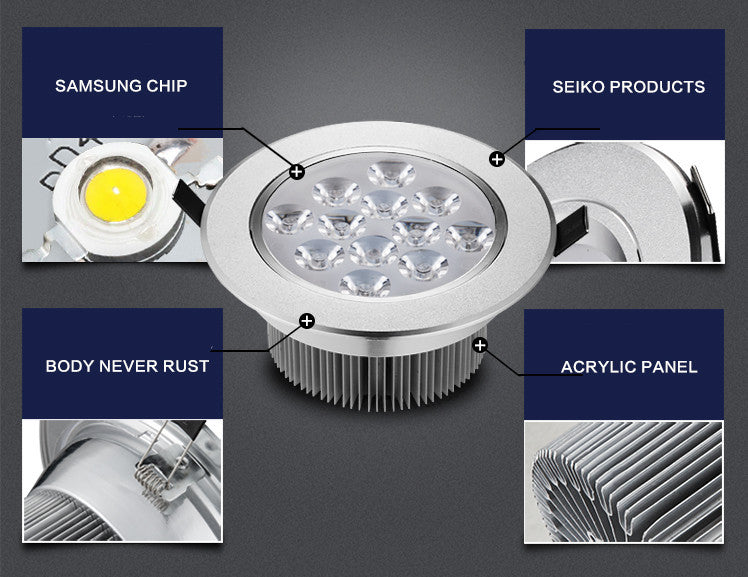 SAMSUNG CHIP

SEIKO PRODUCTS

BODY NEVER RUST

ACRYLIC PANEL