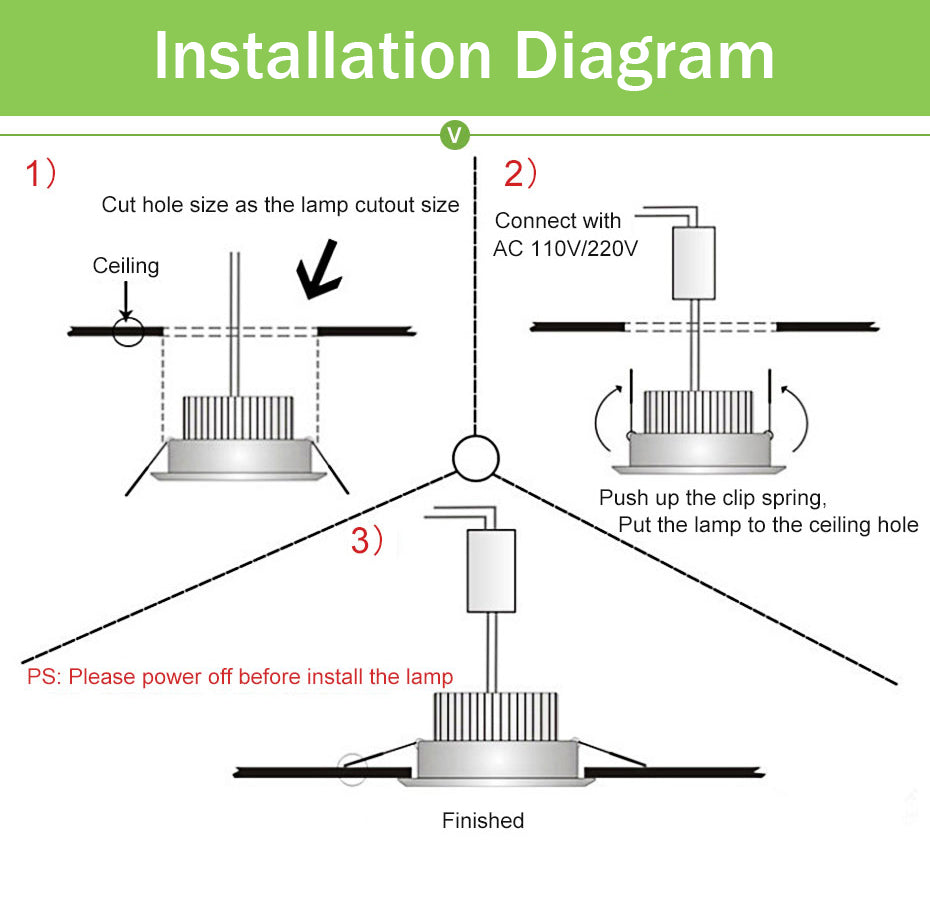 Installation Diagram

V

1）

Cut hole size as the lamp cutout size

Ceiling

2）

Connect with AC 110V/220V

Push up the clip spring,
Put the lamp to the ceiling hole

3）

PS: Please power off before install the lamp

Finished