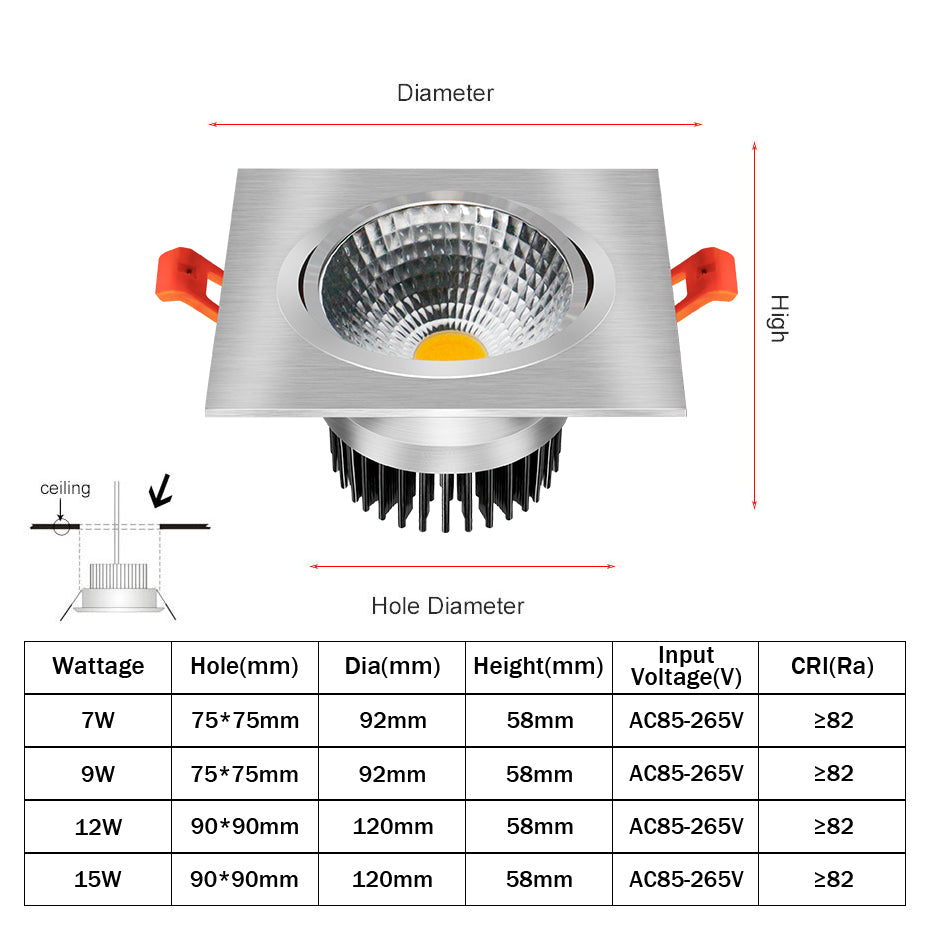 Diameter

High

ceiling

Hole Diameter

| Wattage | Hole(mm) | Dia(mm) | Height(mm) | Input Voltage(V) | CRI(Ra) |
|---|---|---|---|---|---|
| 7W | 75*75mm | 92mm | 58mm | AC85-265V | ≥82 |
| 9W | 75*75mm | 92mm | 58mm | AC85-265V | ≥82 |
| 12W | 90*90mm | 120mm | 58mm | AC85-265V | ≥82 |
| 15W | 90*90mm | 120mm | 58mm | AC85-265V | ≥82 |