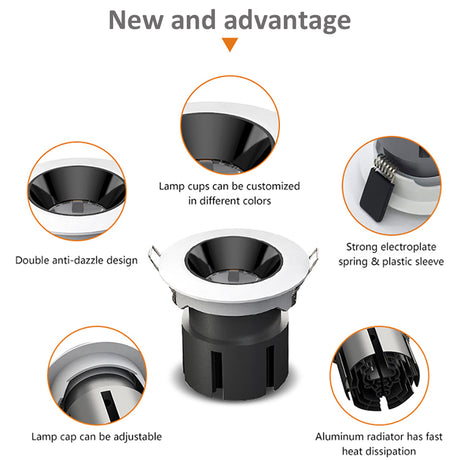 New and advantage

Lamp cups can be customized in different colors

Double anti-dazzle design

Strong electroplate spring & plastic sleeve

Lamp cap can be adjustable

Aluminum radiator has fast heat dissipation