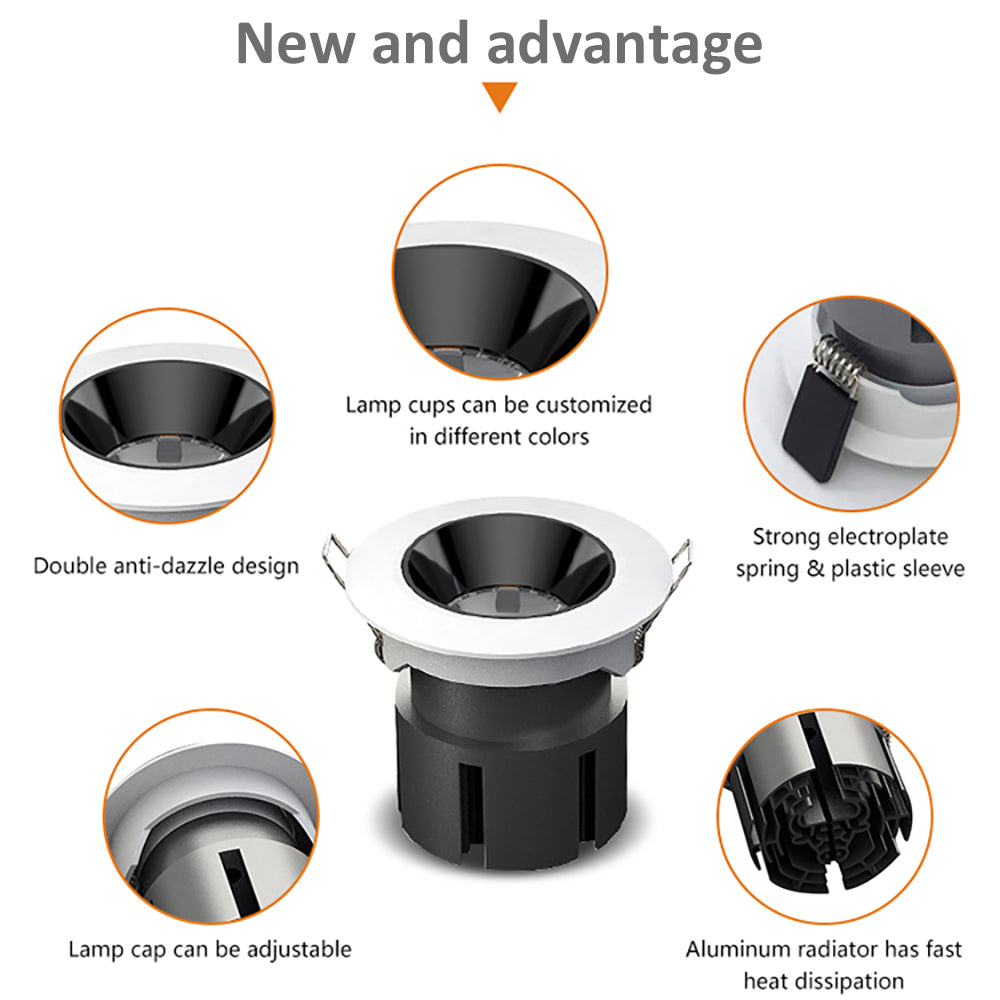 New and advantage

Lamp cups can be customized in different colors

Double anti-dazzle design

Strong electroplate spring & plastic sleeve

Lamp cap can be adjustable

Aluminum radiator has fast heat dissipation