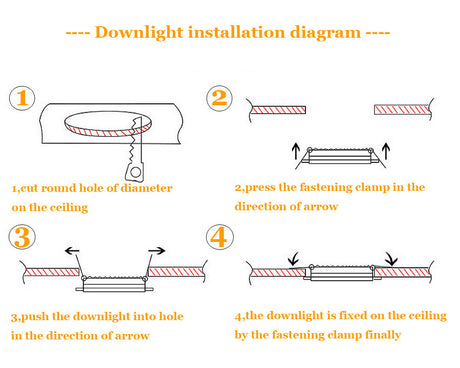 ---- Downlight installation diagram ----

1

1,cut round hole of diameter on the ceiling

2

2,press the fastening clamp in the direction of arrow

3

3,push the downlight into hole in the direction of arrow

4

4,the downlight is fixed on the ceiling by the fastening clamp finally