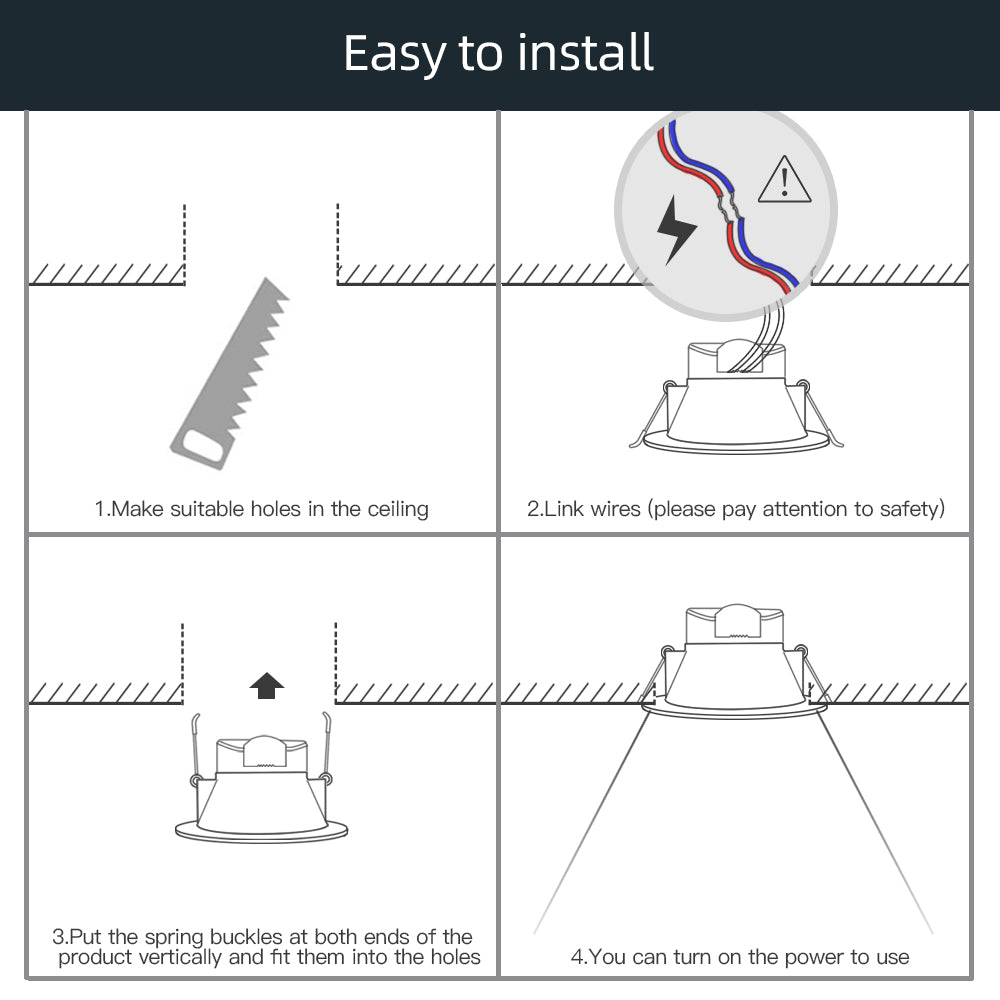 Easy to install

1.Make suitable holes in the ceiling

2.Link wires (please pay attention to safety)

3.Put the spring buckles at both ends of the product vertically and fit them into the holes

4.You can turn on the power to use