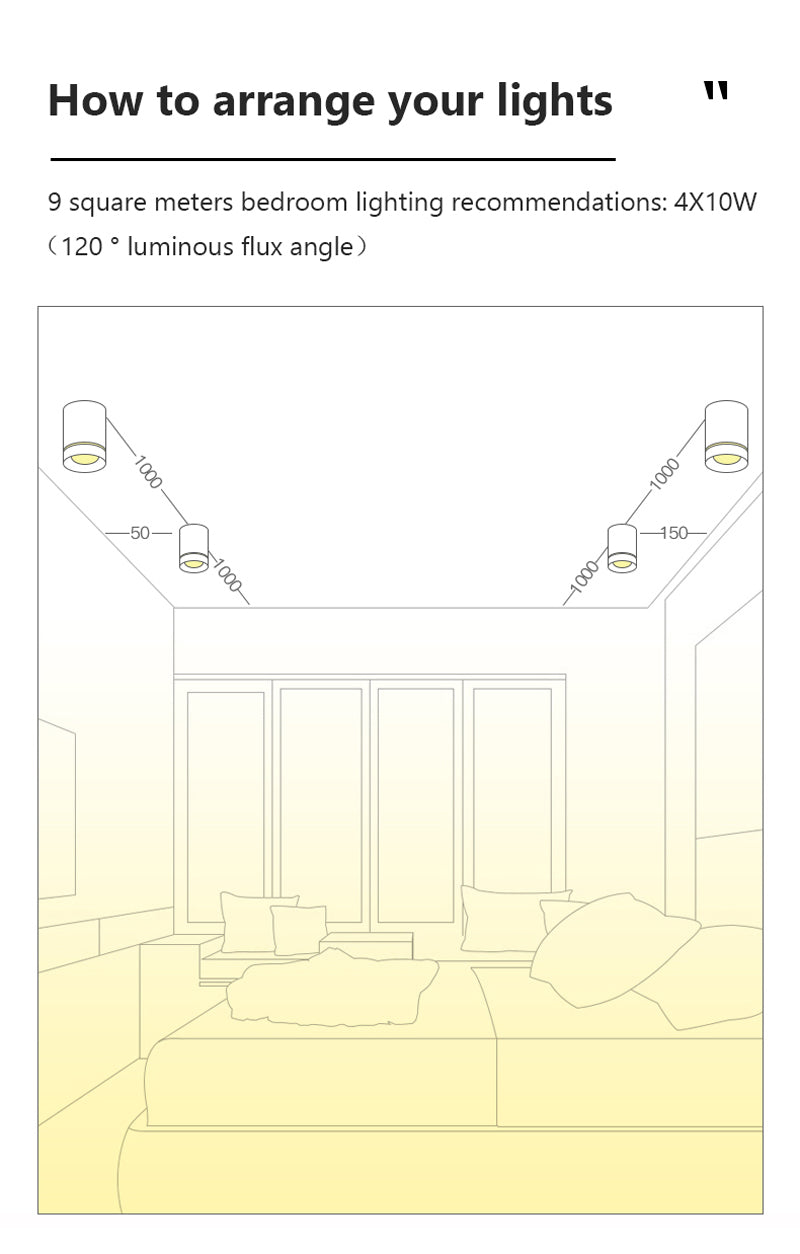 How to arrange your lights "

9 square meters bedroom lighting recommendations: 4X10W
（120 ° luminous flux angle）

1000
50
1000
1000
150
1000