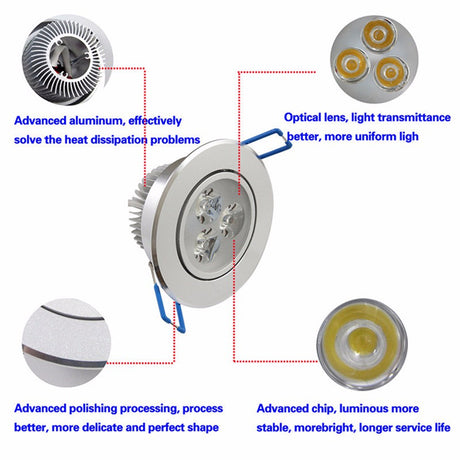 Advanced aluminum, effectively solve the heat dissipation problems

Optical lens, light transmittance better, more uniform ligh

Advanced polishing processing, process better, more delicate and perfect shape

Advanced chip, luminous more stable, morebright, longer service life