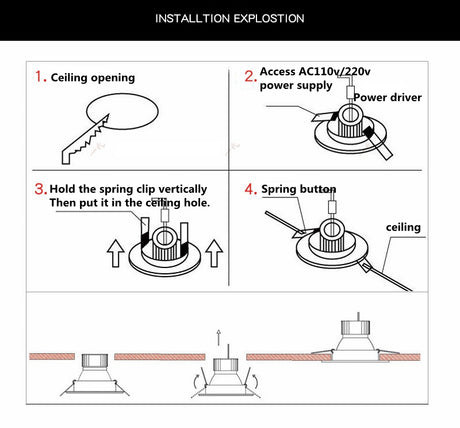 INSTALLTION EXPLOSTION

1. Ceiling opening

2. Access AC110v/220v power supply

Power driver

3. Hold the spring clip vertically Then put it in the ceiling hole.

4. Spring button

ceiling