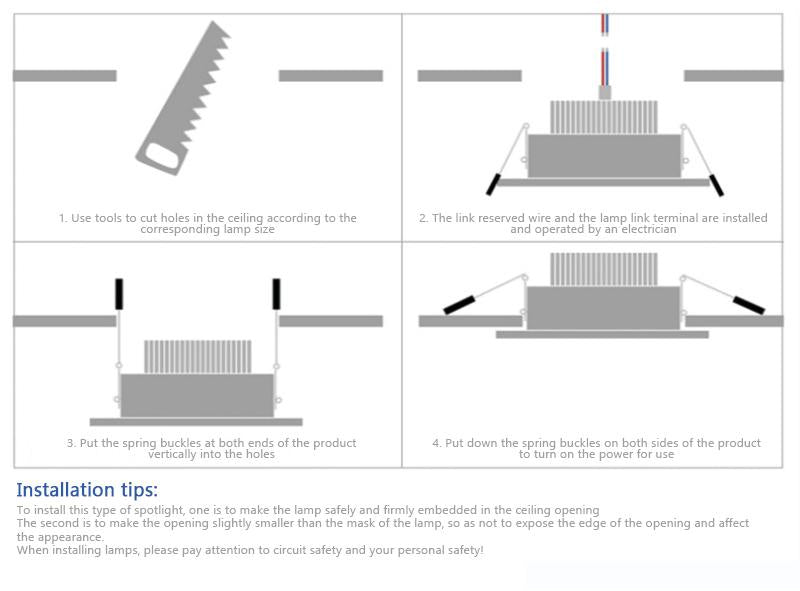 1. Use tools to cut holes in the ceiling according to the corresponding lamp size

2. The link reserved wire and the lamp link terminal are installed and operated by an electrician

3. Put the spring buckles at both ends of the product vertically into the holes

4. Put down the spring buckles on both sides of the product to turn on the power for use

Installation tips:

To install this type of spotlight, one is to make the lamp safely and firmly embedded in the ceiling opening
The second is to make the opening slightly smaller than the mask of the lamp, so as not to expose the edge of the opening and affect the appearance.
When installing lamps, please pay attention to circuit safety and your personal safety!