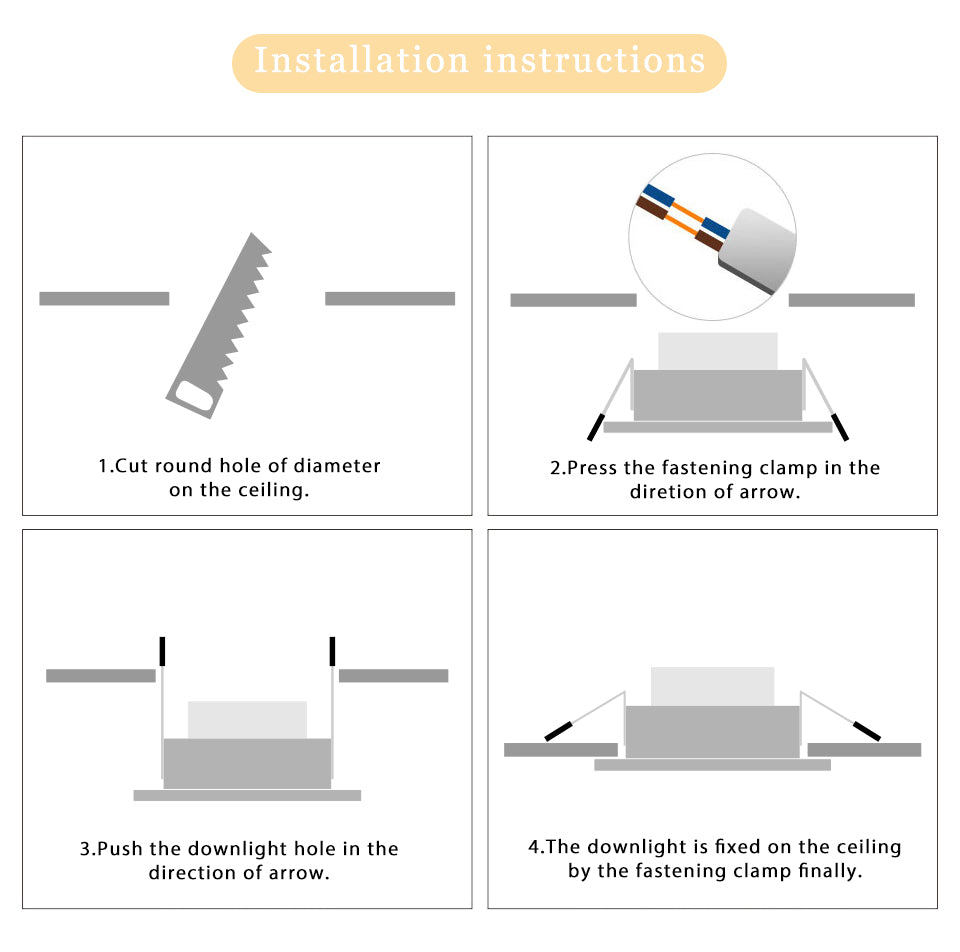 Installation instructions

1.Cut round hole of diameter on the ceiling.

2.Press the fastening clamp in the diretion of arrow.

3.Push the downlight hole in the direction of arrow.

4.The downlight is fixed on the ceiling by the fastening clamp finally.