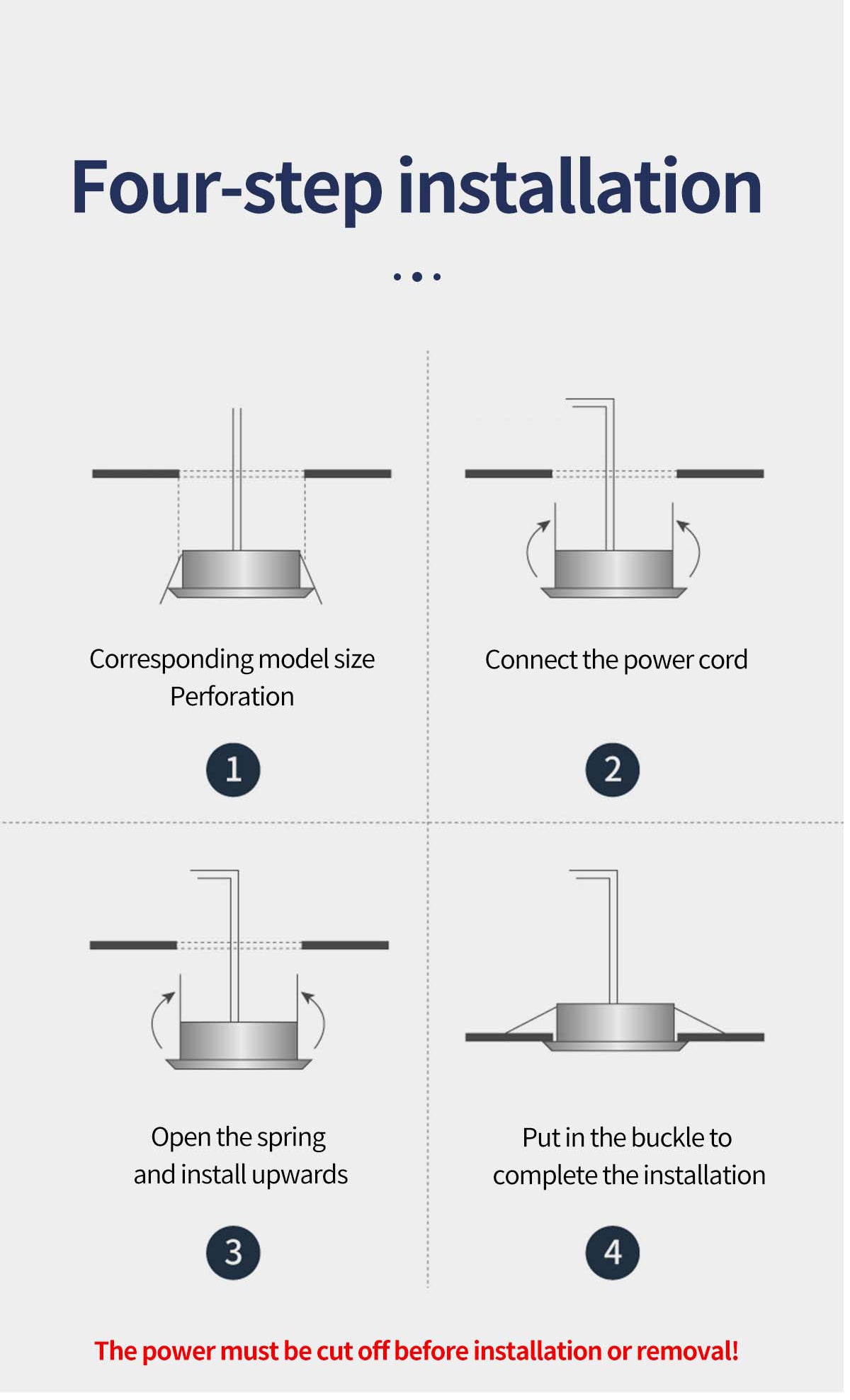 Four-step installation

Corresponding model size
Perforation

1

Connect the power cord

2

Open the spring
and install upwards

3

Put in the buckle to
complete the installation

4

The power must be cut off before installation or removal!