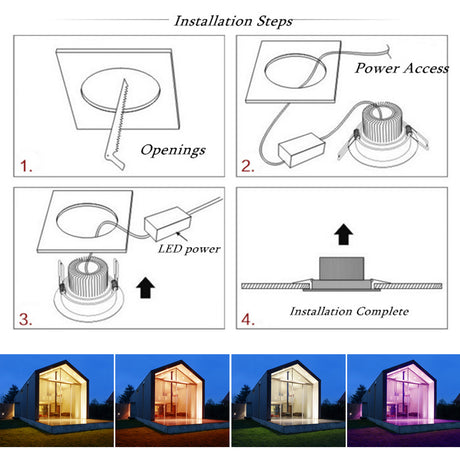 Installation Steps

Openings

1.

Power Access

2.

LED power

3.

Installation Complete

4.