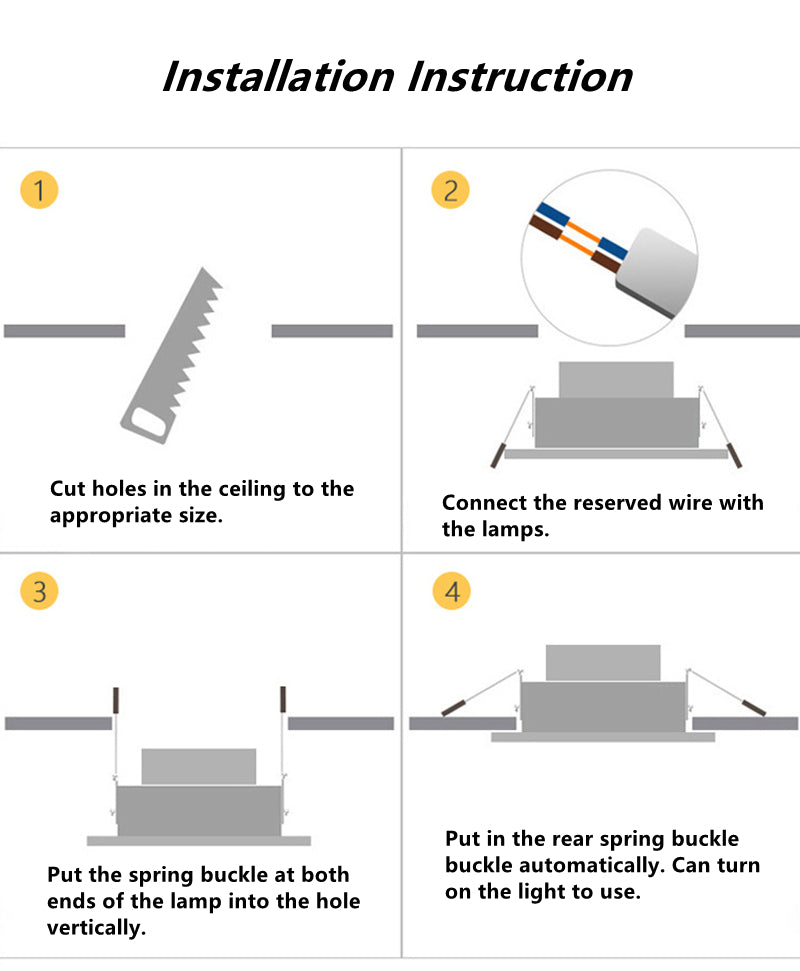 Installation Instruction

1

Cut holes in the ceiling to the appropriate size.

2

Connect the reserved wire with the lamps.

3

Put the spring buckle at both ends of the lamp into the hole vertically.

4

Put in the rear spring buckle buckle automatically. Can turn on the light to use.