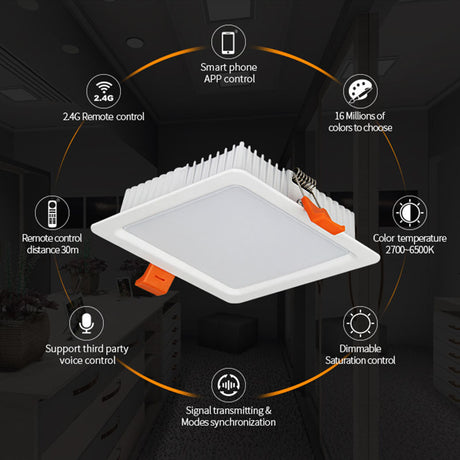 Smart phone
APP control

2.4G

2.4G Remote control

16 Millions of
colors to choose

Remote control
distance 30m

Color temperature
2700~6500K

Support third party
voice control

Dimmable
Saturation control

Signal transmitting &
Modes synchronization