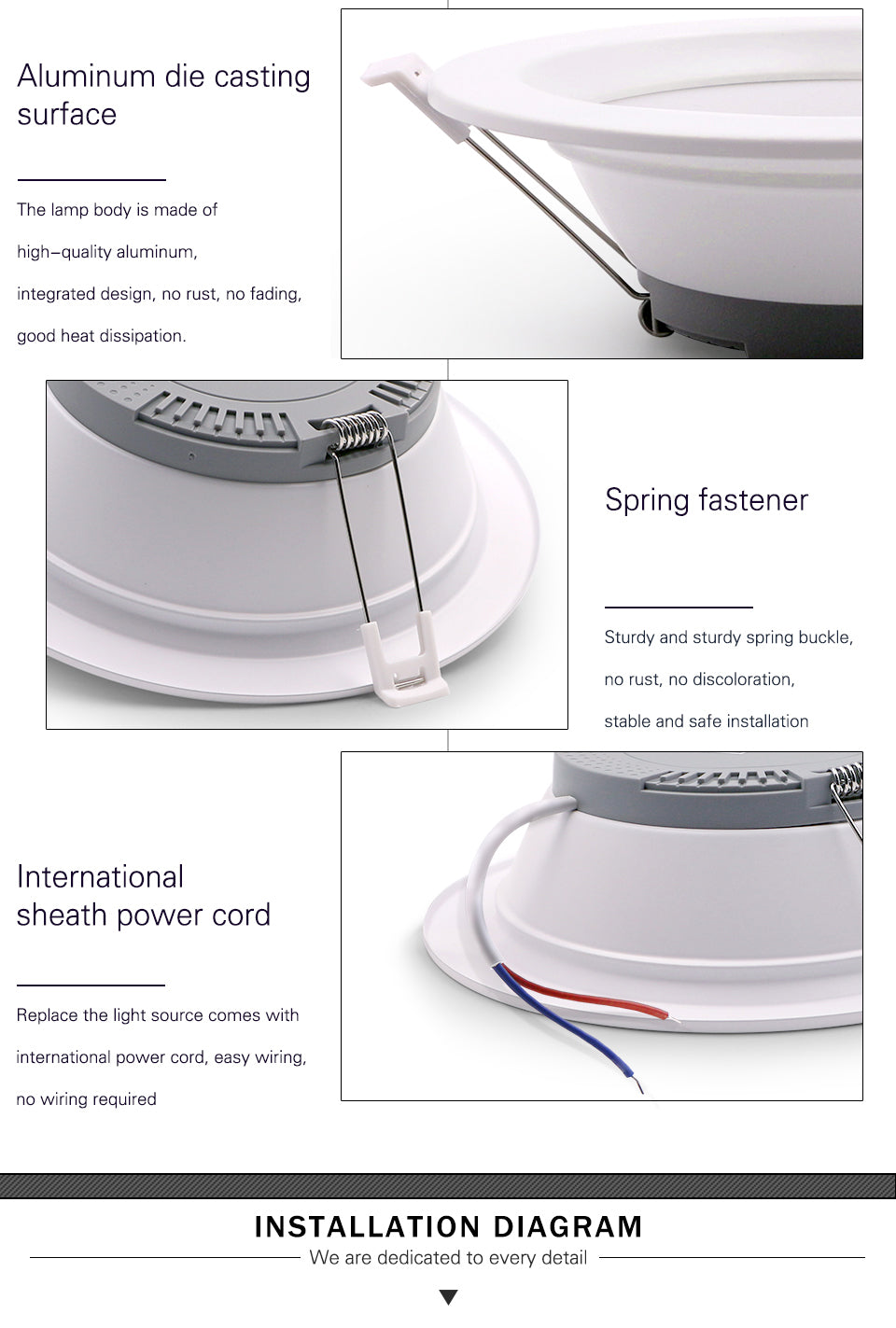 Aluminum die casting surface

The lamp body is made of high–quality aluminum, integrated design, no rust, no fading, good heat dissipation.

Spring fastener

Sturdy and sturdy spring buckle, no rust, no discoloration, stable and safe installation

International sheath power cord

Replace the light source comes with international power cord, easy wiring, no wiring required

INSTALLATION DIAGRAM

We are dedicated to every detail