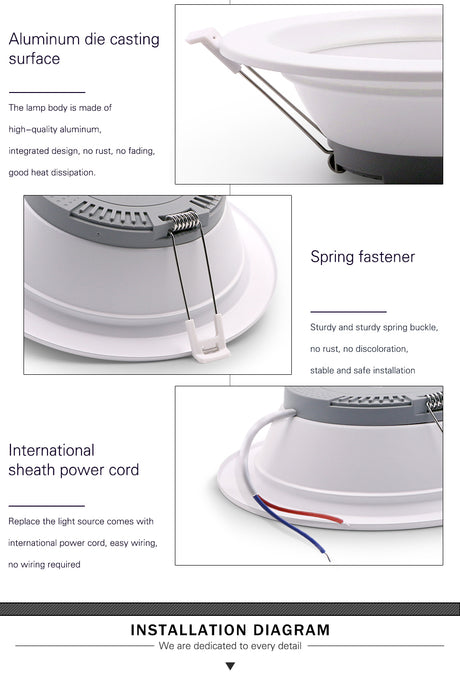 Aluminum die casting surface

The lamp body is made of high-quality aluminum, integrated design, no rust, no fading, good heat dissipation.

Spring fastener

Sturdy and sturdy spring buckle, no rust, no discoloration, stable and safe installation

International sheath power cord

Replace the light source comes with international power cord, easy wiring, no wiring required

INSTALLATION DIAGRAM

We are dedicated to every detail