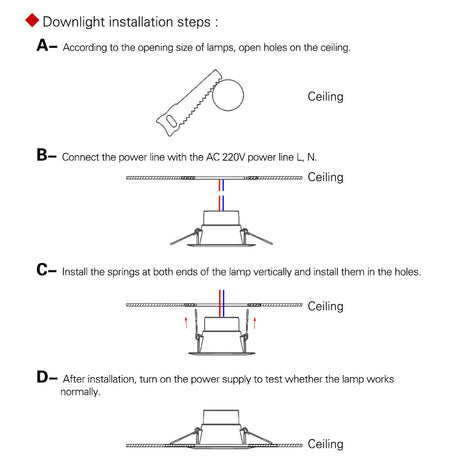 Downlight installation steps :

A– According to the opening size of lamps, open holes on the ceiling.

Ceiling

B– Connect the power line with the AC 220V power line L, N.

Ceiling

C– Install the springs at both ends of the lamp vertically and install them in the holes.

Ceiling

D– After installation, turn on the power supply to test whether the lamp works normally.

Ceiling