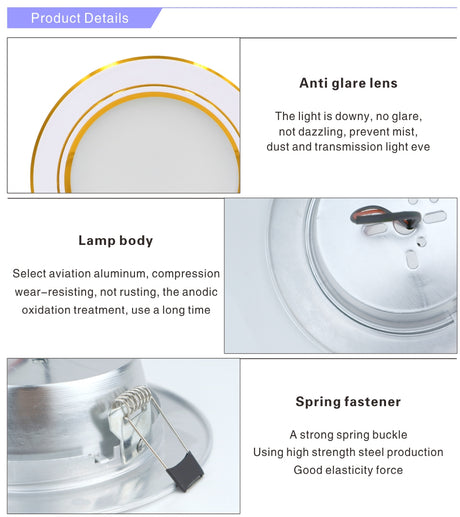 Product Details

Anti glare lens

The light is downy, no glare, not dazzling, prevent mist, dust and transmission light eve

Lamp body

Select aviation aluminum, compression wear-resisting, not rusting, the anodic oxidation treatment, use a long time

Spring fastener

A strong spring buckle
Using high strength steel production
Good elasticity force