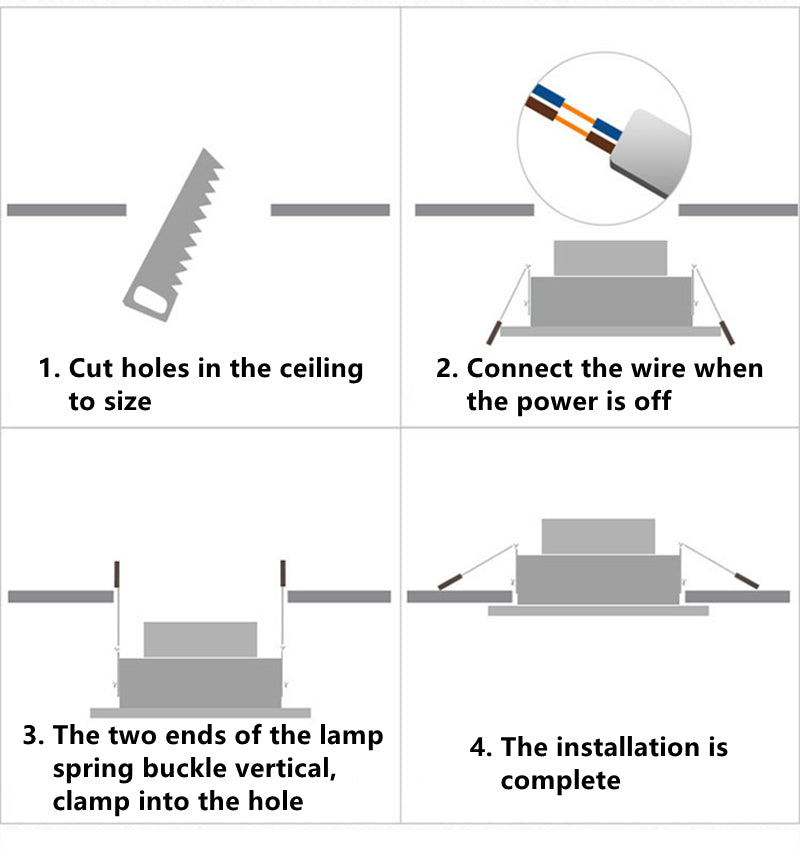 1. Cut holes in the ceiling to size

2. Connect the wire when the power is off

3. The two ends of the lamp spring buckle vertical, clamp into the hole

4. The installation is complete