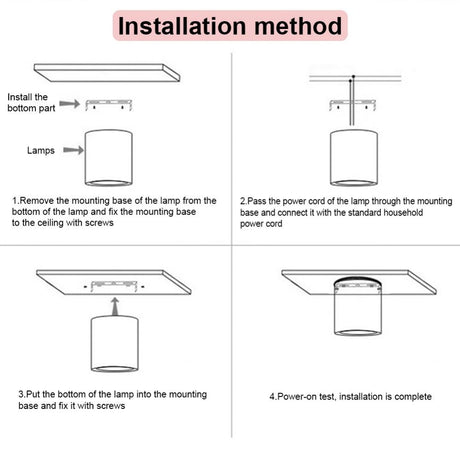 Installation method

Install the bottom part

Lamps

1.Remove the mounting base of the lamp from the bottom of the lamp and fix the mounting base to the ceiling with screws

2.Pass the power cord of the lamp through the mounting base and connect it with the standard household power cord

3.Put the bottom of the lamp into the mounting base and fix it with screws

4.Power-on test, installation is complete