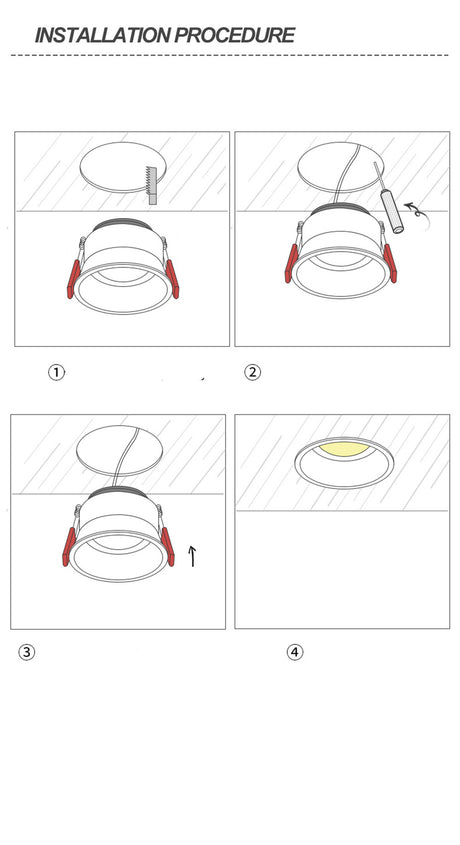 INSTALLATION PROCEDURE

①

②

③

④