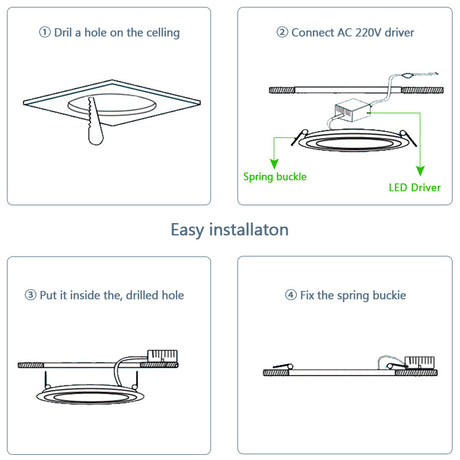 ① Dril a hole on the celling

② Connect AC 220V driver

Spring buckle

LED Driver

Easy installaton

③ Put it inside the, drilled hole

④ Fix the spring buckie