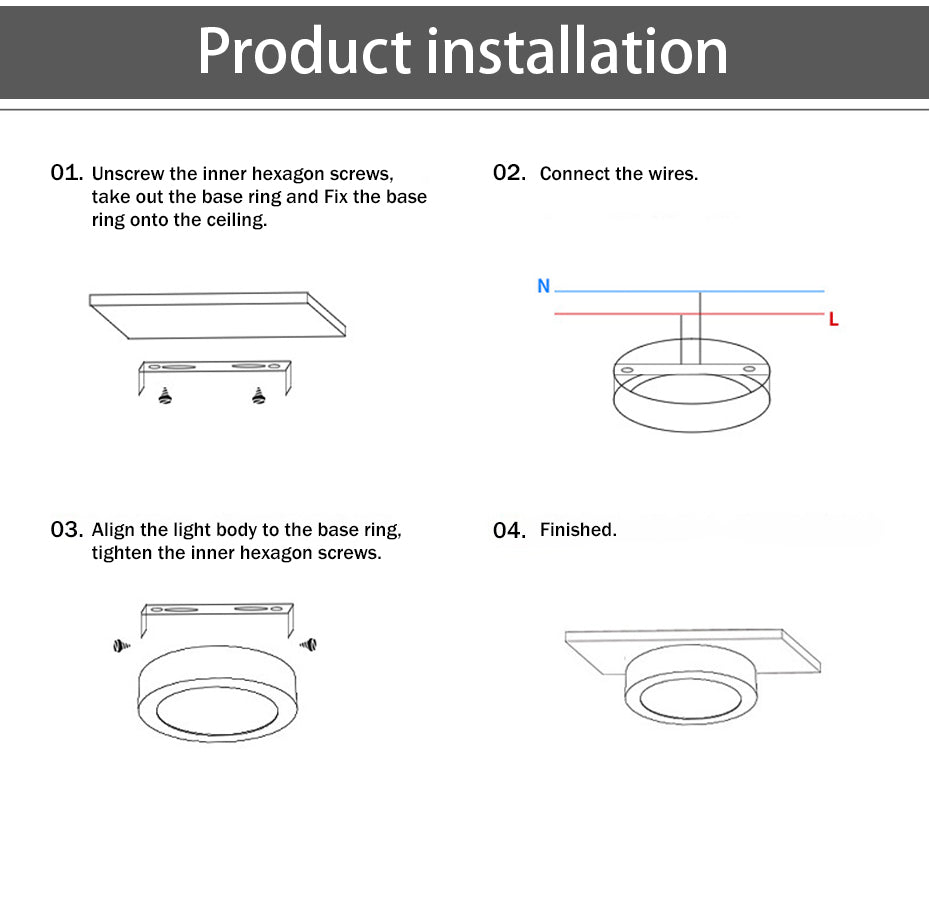 Product installation

01. Unscrew the inner hexagon screws, take out the base ring and Fix the base ring onto the ceiling.

02. Connect the wires.

N

L

03. Align the light body to the base ring, tighten the inner hexagon screws.

04. Finished.