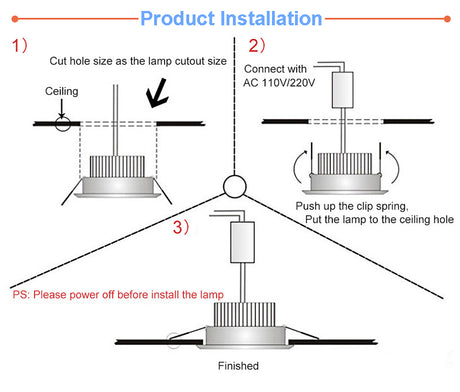 Product Installation

1）

Cut hole size as the lamp cutout size

Ceiling

2）

Connect with
AC 110V/220V

Push up the clip spring,
Put the lamp to the ceiling hole

3）

PS: Please power off before install the lamp

Finished