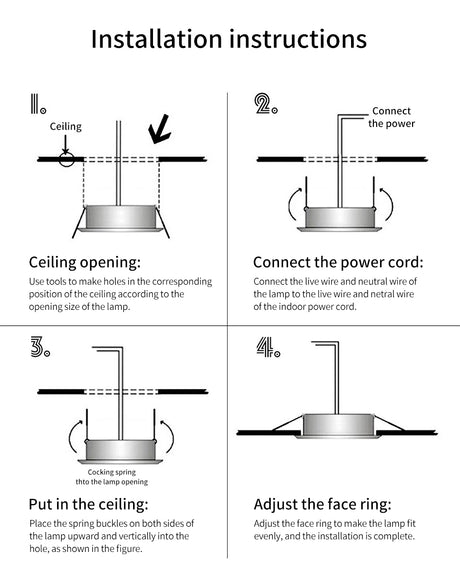 Installation instructions

1.

Ceiling

Ceiling opening:

Use tools to make holes in the corresponding position of the ceiling according to the opening size of the lamp.

2.

Connect the power

Connect the power cord:

Connect the live wire and neutral wire of the lamp to the live wire and netral wire of the indoor power cord.

3.

Cocking spring thto the lamp opening

Put in the ceiling:

Place the spring buckles on both sides of the lamp upward and vertically into the hole, as shown in the figure.

4.

Adjust the face ring:

Adjust the face ring to make the lamp fit evenly, and the installation is complete.