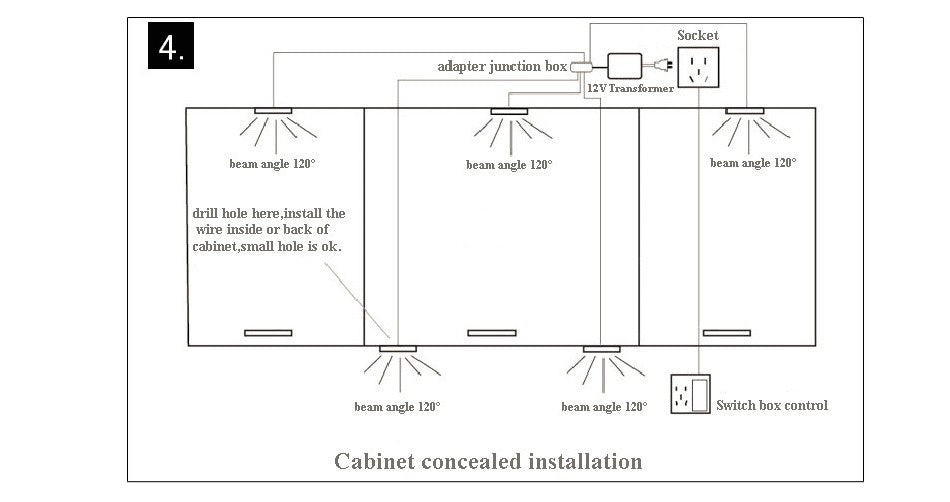 4.

Socket

adapter junction box

12V Transformer

beam angle 120°

beam angle 120°

beam angle 120°

drill hole here,install the wire inside or back of cabinet,small hole is ok.

beam angle 120°

beam angle 120°

Switch box control

Cabinet concealed installation