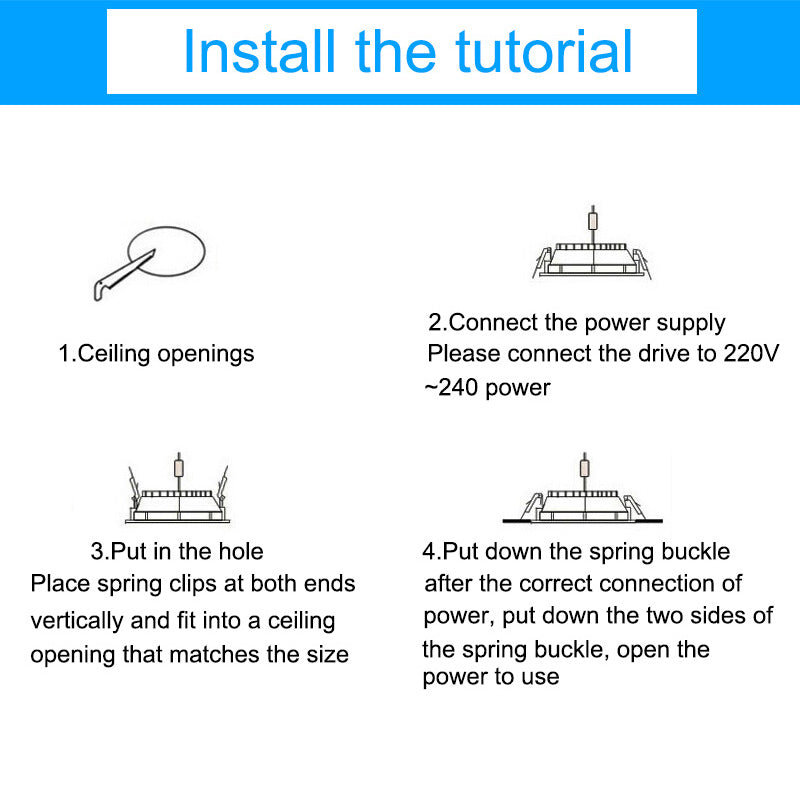 Install the tutorial

1.Ceiling openings

2.Connect the power supply
Please connect the drive to 220V ~240 power

3.Put in the hole
Place spring clips at both ends vertically and fit into a ceiling opening that matches the size

4.Put down the spring buckle
after the correct connection of power, put down the two sides of the spring buckle, open the power to use