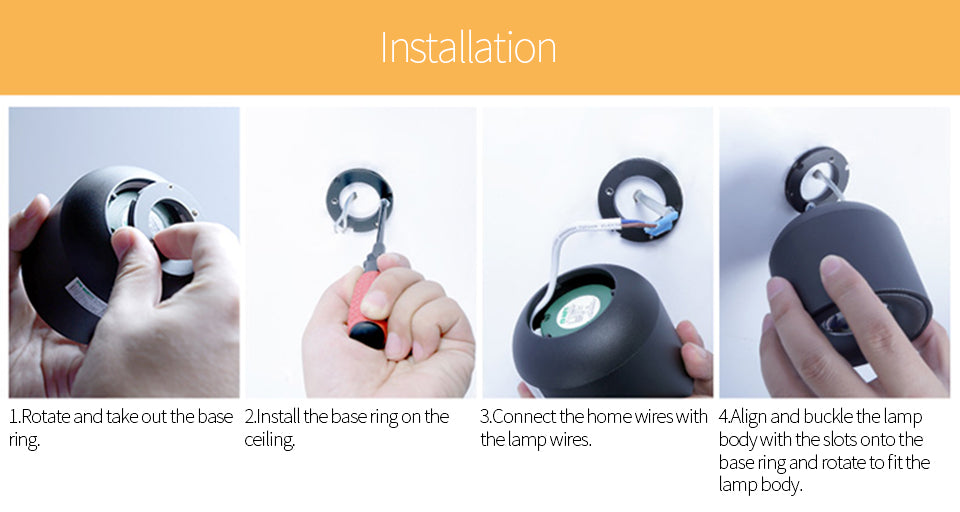 Installation

1.Rotate and take out the base ring.

2.Install the base ring on the ceiling.

3.Connect the home wires with the lamp wires.

4.Align and buckle the lamp body with the slots onto the base ring and rotate to fit the lamp body.