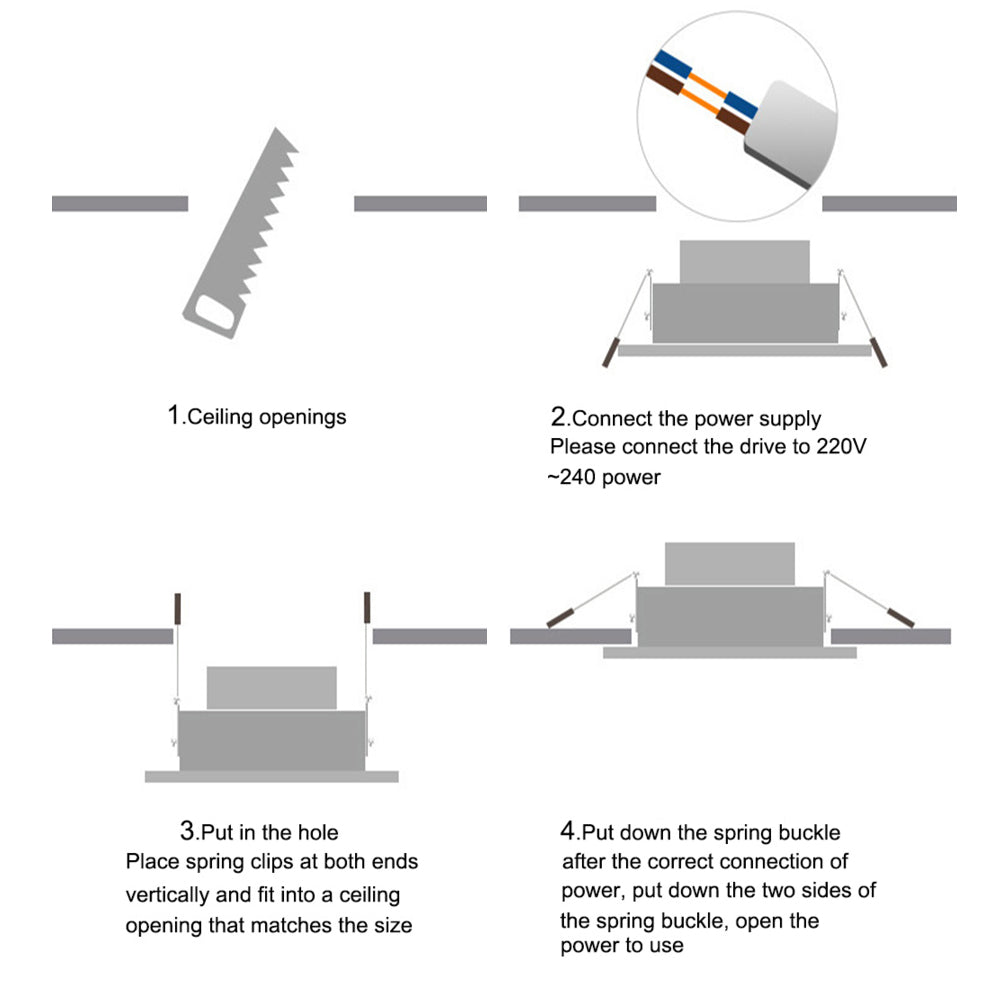 1.Ceiling openings

2.Connect the power supply
Please connect the drive to 220V ~240 power

3.Put in the hole
Place spring clips at both ends vertically and fit into a ceiling opening that matches the size

4.Put down the spring buckle
after the correct connection of power, put down the two sides of the spring buckle, open the power to use