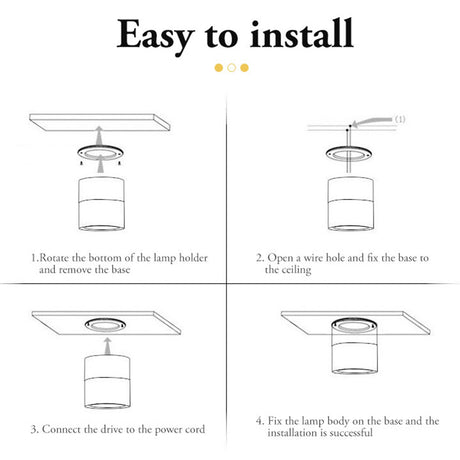 Easy to install

(1)

1.Rotate the bottom of the lamp holder and remove the base

2. Open a wire hole and fix the base to the ceiling

3. Connect the drive to the power cord

4. Fix the lamp body on the base and the installation is successful