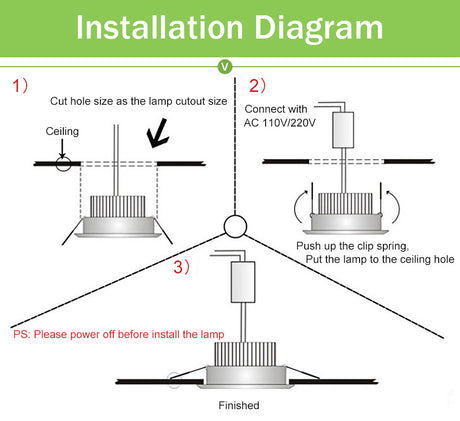 Installation Diagram

V

1)

Cut hole size as the lamp cutout size

Ceiling

2)

Connect with AC 110V/220V

Push up the clip spring, Put the lamp to the ceiling hole

3)

PS: Please power off before install the lamp

Finished