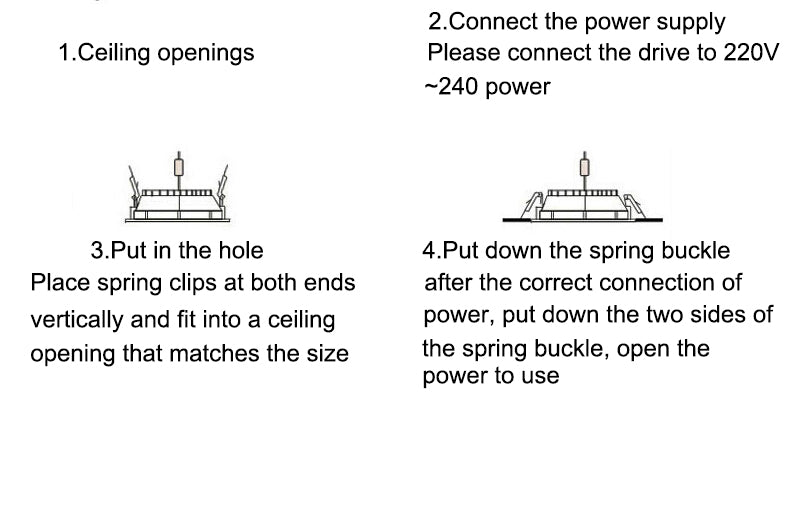 1.Ceiling openings

2.Connect the power supply
Please connect the drive to 220V ~240 power

3.Put in the hole
Place spring clips at both ends vertically and fit into a ceiling opening that matches the size

4.Put down the spring buckle
after the correct connection of power, put down the two sides of the spring buckle, open the power to use