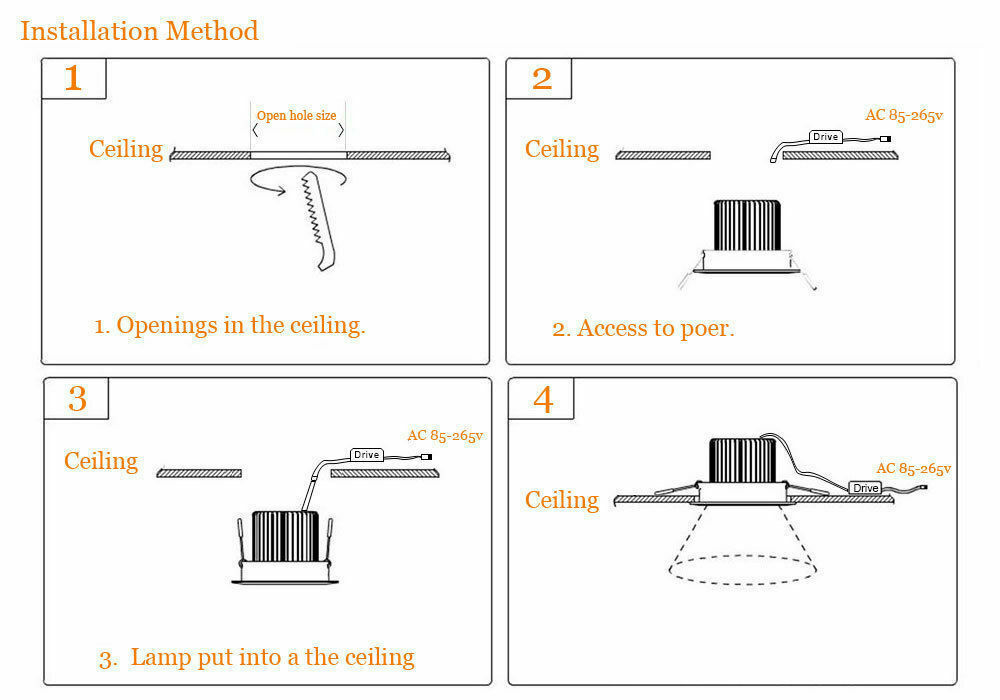 Installation Method

1

Open hole size

Ceiling

1. Openings in the ceiling.

2

AC 85-265v

Ceiling

Drive

2. Access to poer.

3

AC 85-265v

Ceiling

Drive

3. Lamp put into a the ceiling

4

AC 85-265v

Ceiling

Drive