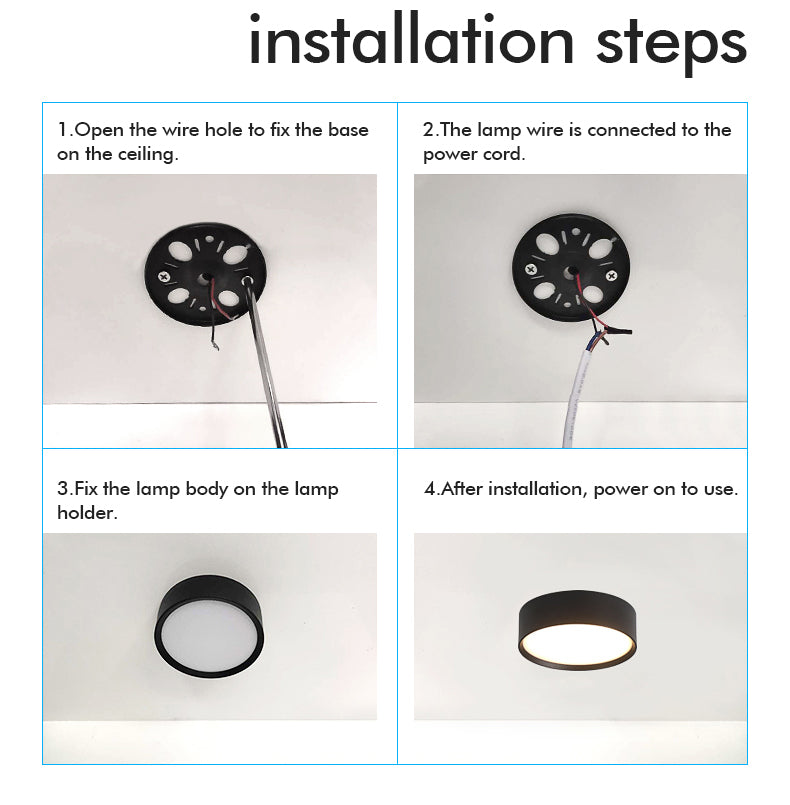 installation steps

1.Open the wire hole to fix the base on the ceiling.

2.The lamp wire is connected to the power cord.

3.Fix the lamp body on the lamp holder.

4.After installation, power on to use.