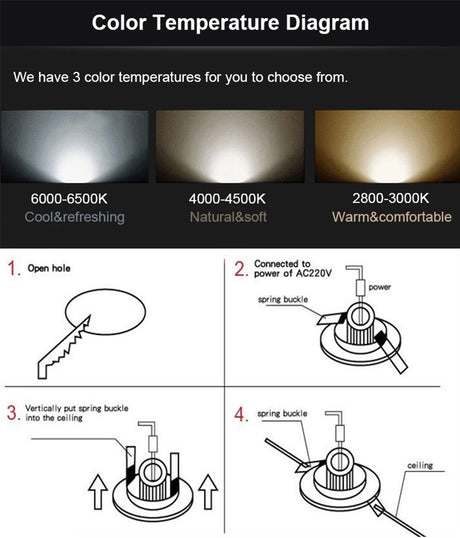 Color Temperature Diagram

We have 3 color temperatures for you to choose from.

6000-6500K
Cool&refreshing

4000-4500K
Natural&soft

2800-3000K
Warm&comfortable

1. Open hole

2. Connected to power of AC220V

power

spring buckle

3. Vertically put spring buckle into the ceiling

4. spring buckle

ceiling