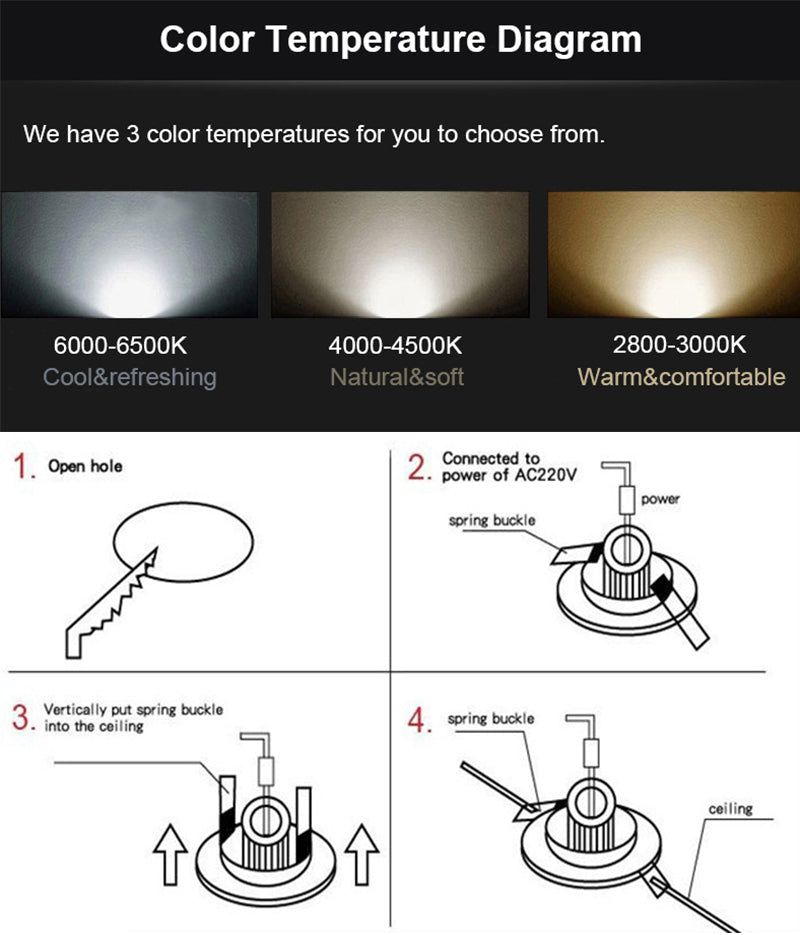 Color Temperature Diagram

We have 3 color temperatures for you to choose from.

6000-6500K
Cool&refreshing

4000-4500K
Natural&soft

2800-3000K
Warm&comfortable

1. Open hole

2. Connected to power of AC220V

power

spring buckle

3. Vertically put spring buckle into the ceiling

4. spring buckle

ceiling