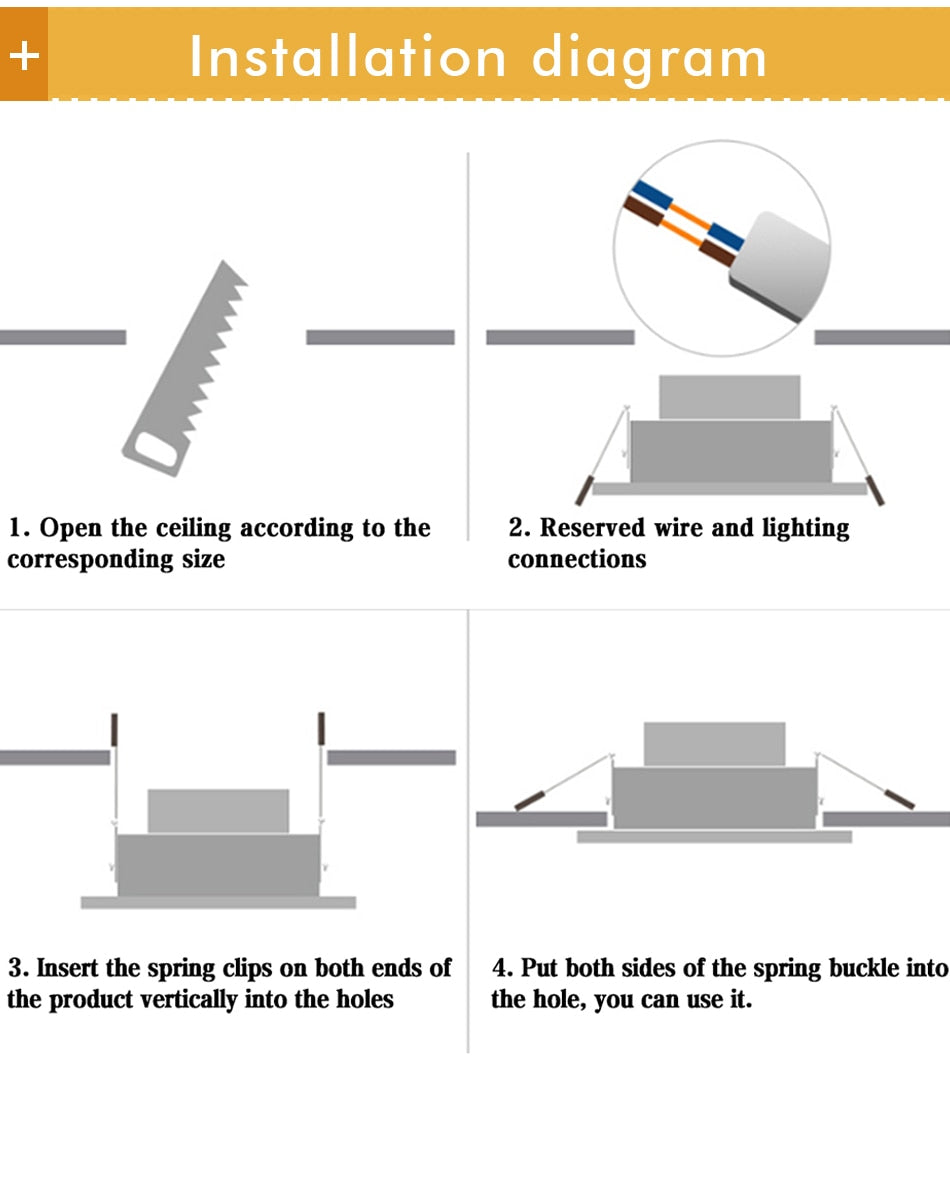 + Installation diagram

1. Open the ceiling according to the corresponding size

2. Reserved wire and lighting connections

3. Insert the spring clips on both ends of the product vertically into the holes

4. Put both sides of the spring buckle into the hole, you can use it.